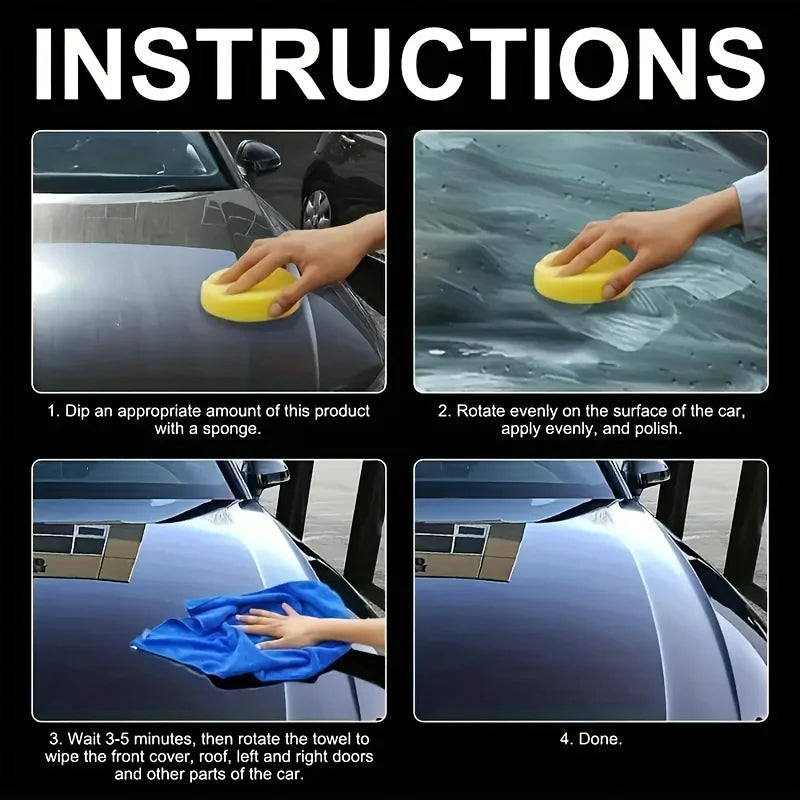 INSTRUCTIONS

1. Dip an appropriate amount of this product with a sponge.

2. Rotate evenly on the surface of the car, apply evenly, and polish.

3. Wait 3-5 minutes, then rotate the towel to wipe the front cover, roof, left and right doors and other parts of the car.

4. Done.