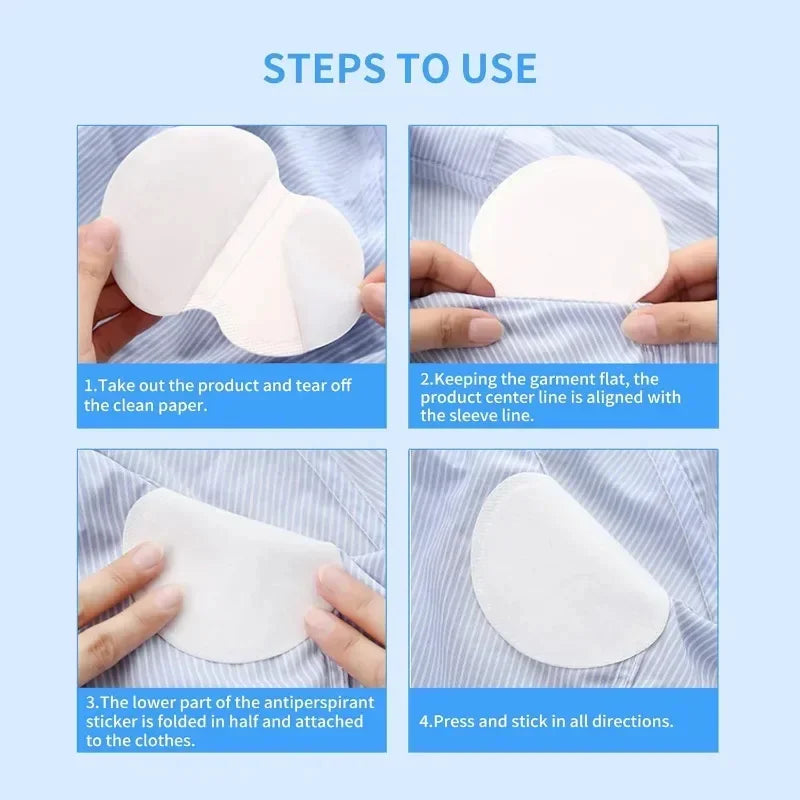 STEPS TO USE

1.Take out the product and tear off the clean paper.

2.Keeping the garment flat, the product center line is aligned with the sleeve line.

3.The lower part of the antiperspirant sticker is folded in half and attached to the clothes.

4.Press and stick in all directions.