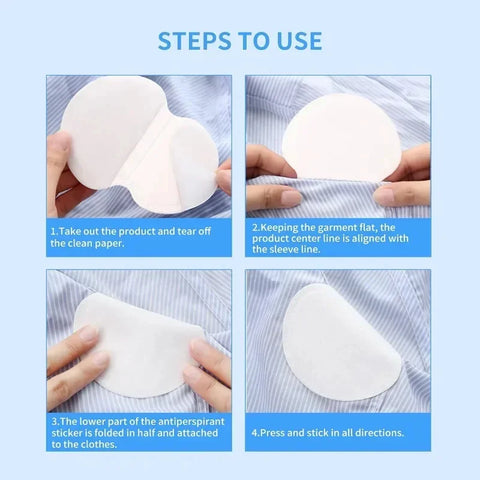 STEPS TO USE

1.Take out the product and tear off the clean paper.

2.Keeping the garment flat, the product center line is aligned with the sleeve line.

3.The lower part of the antiperspirant sticker is folded in half and attached to the clothes.

4.Press and stick in all directions.